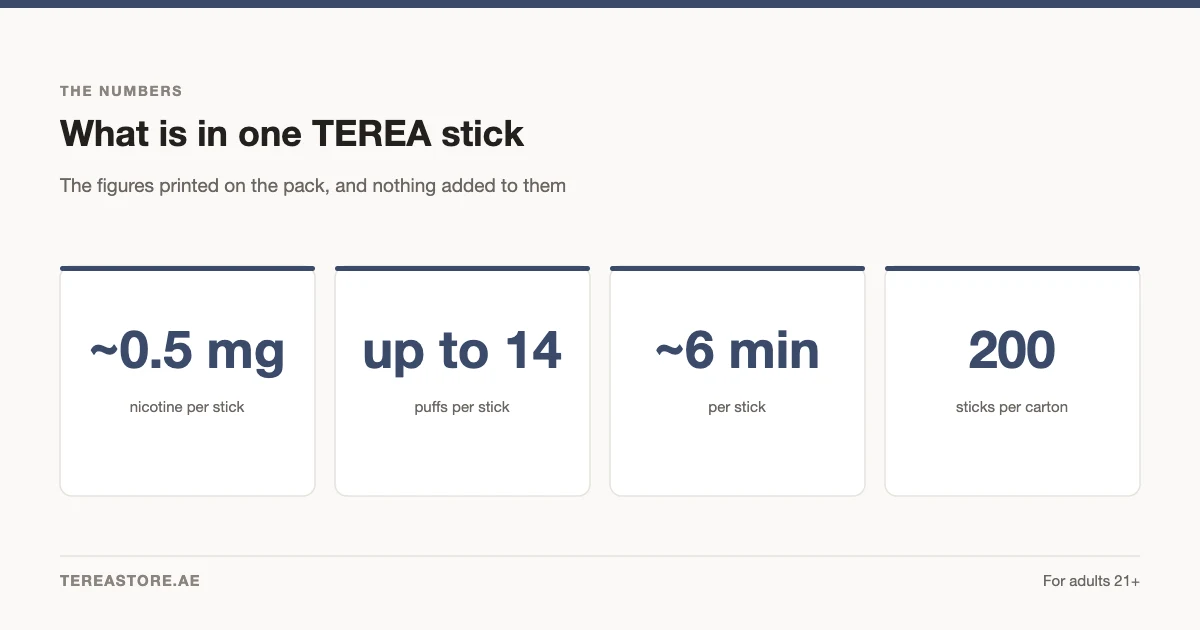 THE NUMBERS

What is in one TEREA stick

The figures printed on the pack, and nothing added to them

~0.5 mg
nicotine per stick

up to 14
puffs per stick

~6 min
per stick

200
sticks per carton

TEREASTORE.AE

For adults 21+